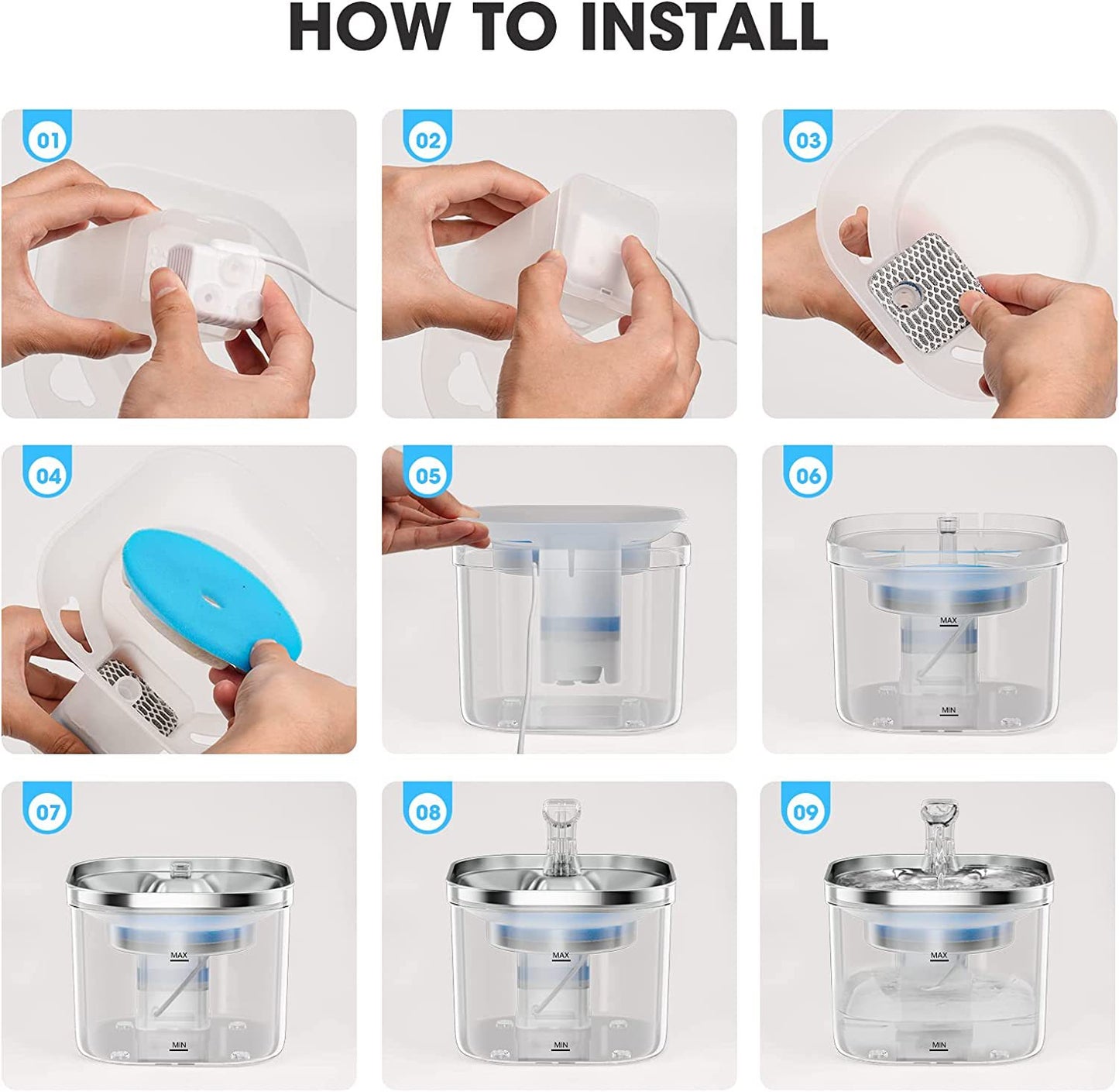 HOW TO INSTALL

01

02

03

04

05

06

MAX

MIN

07

MAX

MIN

08

MAX

MIN

09

MAX

MIN